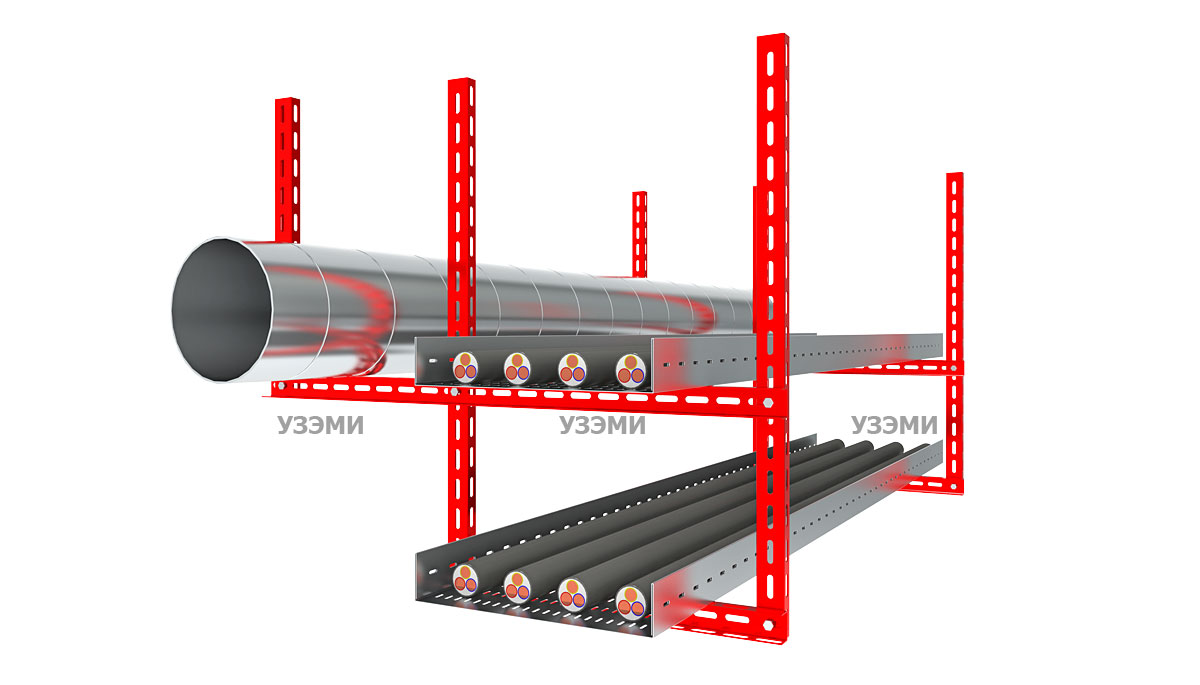 УЗЭМИ
УЗЭМИ
УЗЭМИ